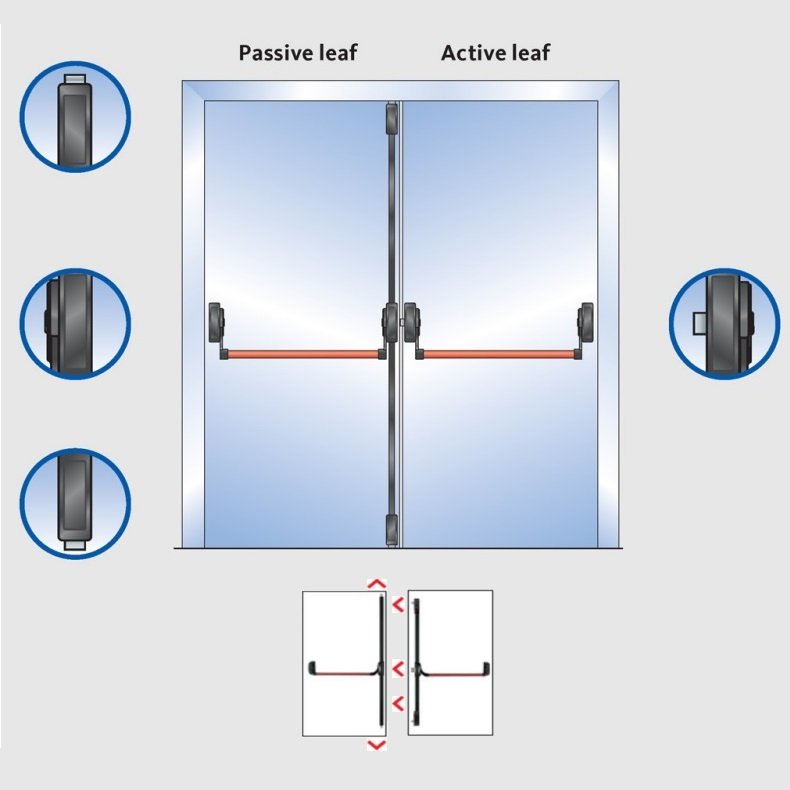 Passive leaf

Active leaf